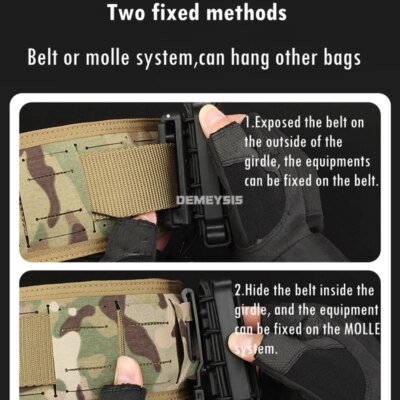 Two fixed methods

Belt or molle system,can hang other bags

1.Exposed the belt on the outside of the girdle, the equipments can be fixed on the belt.

DEMEYSIS

2.Hide the belt inside the girdle, and the equipment can be fixed on the MOLLE system.