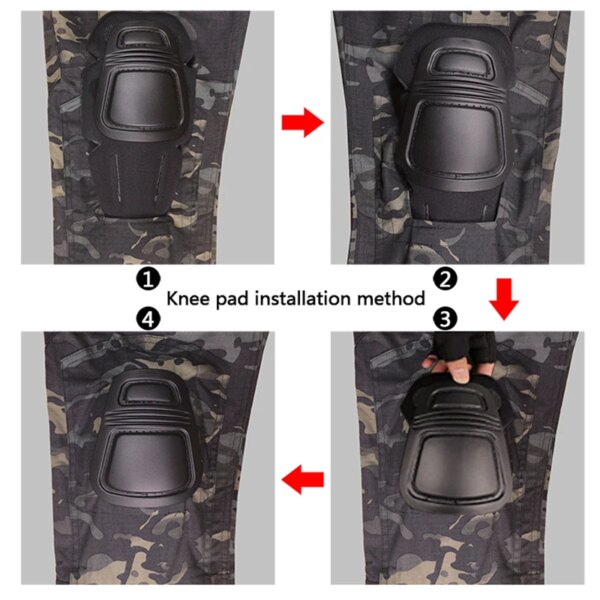 1 2
Knee pad installation method
4 3