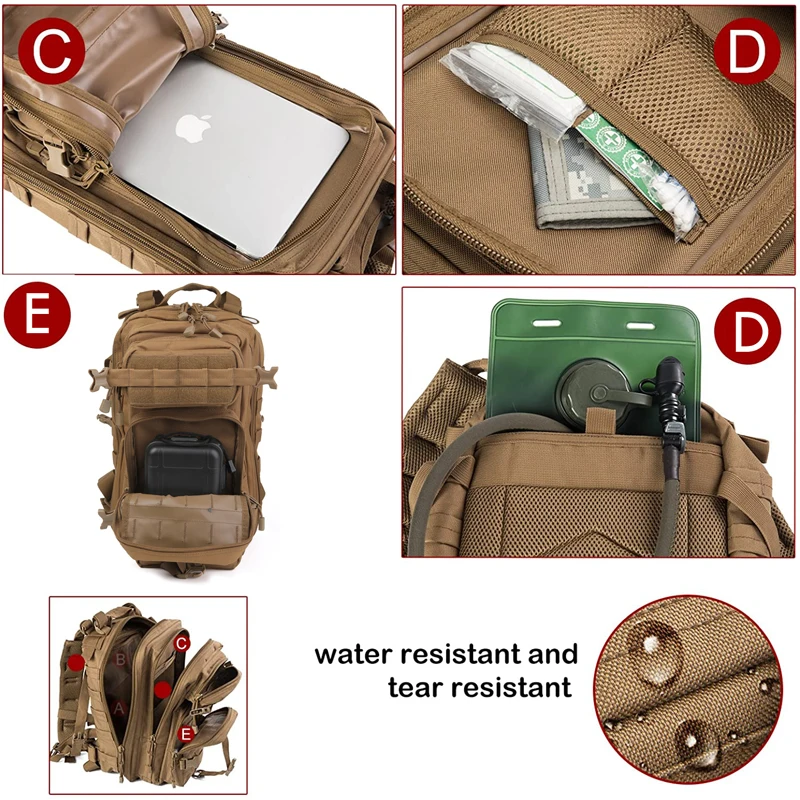 C

D

E

D

B

C

A

E

water resistant and tear resistant