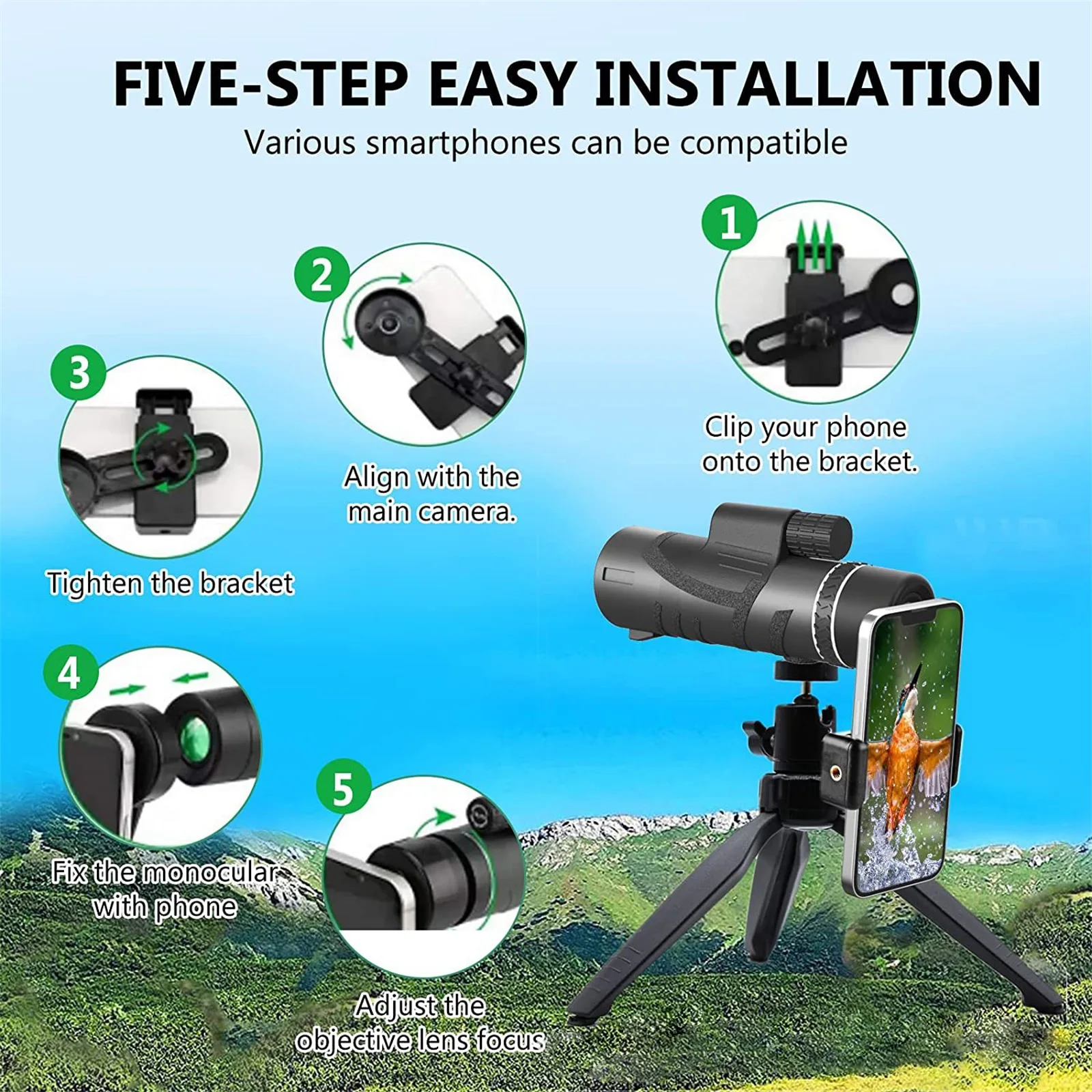 FIVE-STEP EASY INSTALLATION

Various smartphones can be compatible

1

Clip your phone onto the bracket.

2

Align with the main camera.

3

Tighten the bracket

4

Fix the monocular with phone

5

Adjust the objective lens focus