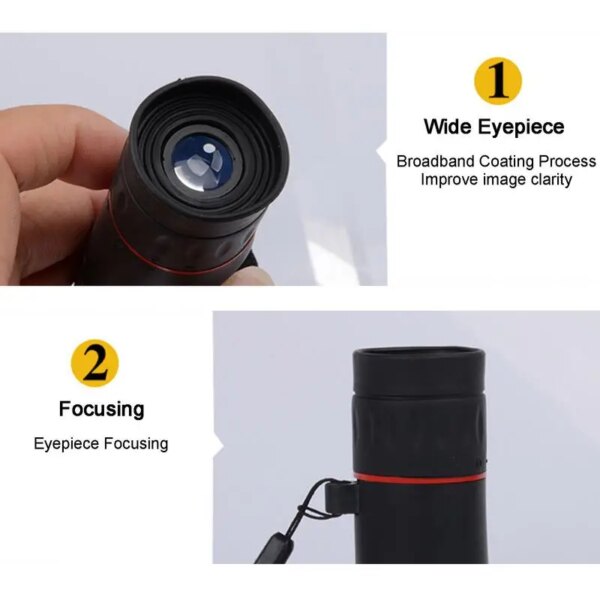 1

Wide Eyepiece

Broadband Coating Process
Improve image clarity

2

Focusing

Eyepiece Focusing